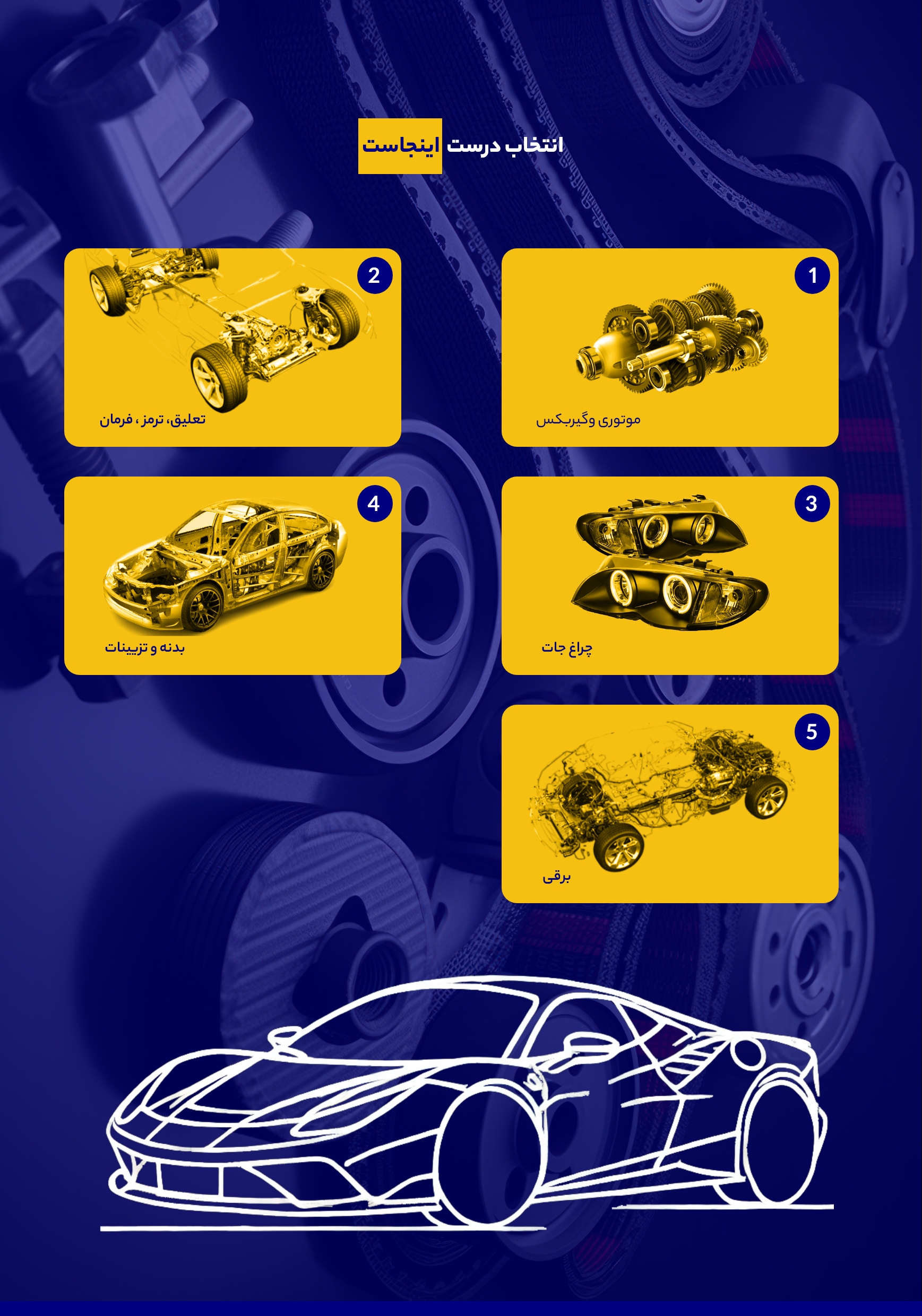 انتخاب درست اینجاست

1
موتوری وگیربکس

2
تعلیق، ترمز ، فرمان

3
چراغ جات

4
بدنه و تزیینات

5
برقی